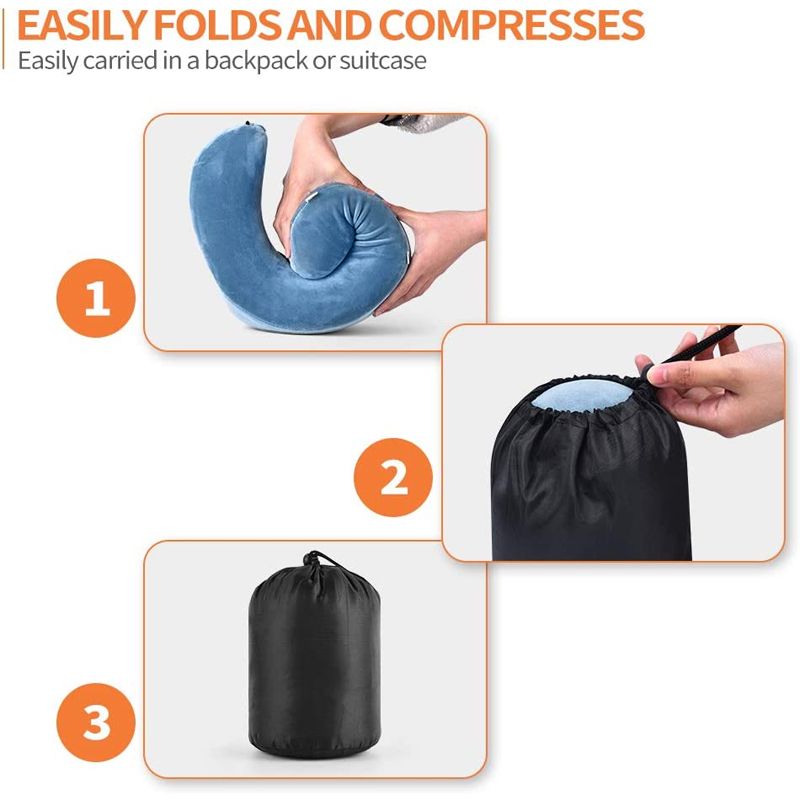 EASILY FOLDS AND COMPRESSES
Easily carried in a backpack or suitcase

1

2

3